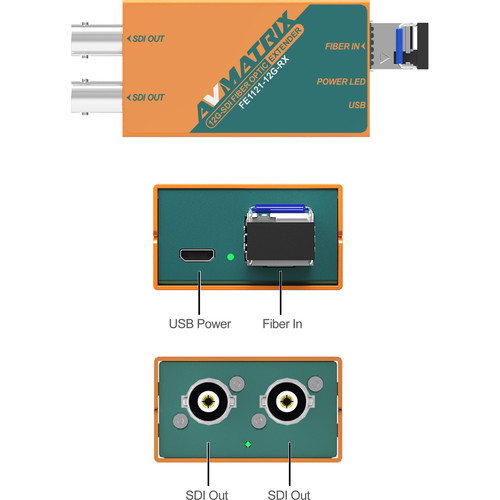 SDI OUT

SDI OUT

AVMATRIX

12G-SDI FIBER OPTIC EXTENDER

FE1121-12G-RX

FIBER IN

POWER LED

USB

USB Power

Fiber In

SDI Out

SDI Out